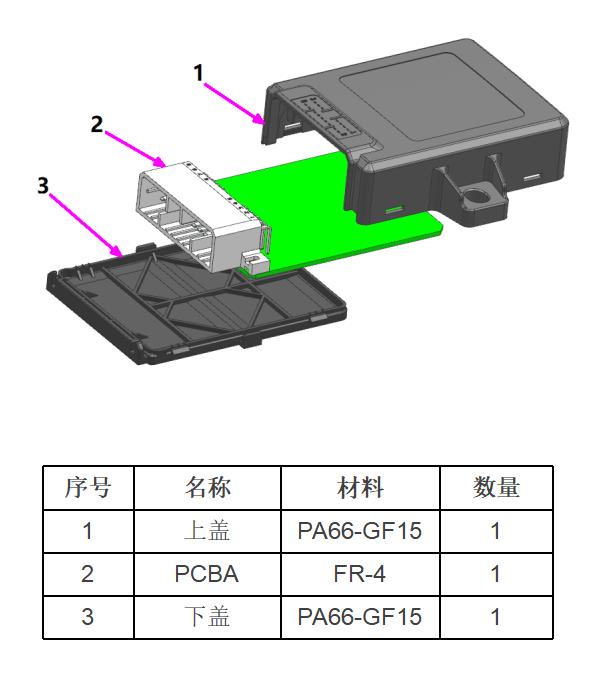 1

2

3

| 序号 | 名称 | 材料 | 数量 |
|---|---|---|---|
| 1 | 上盖 | PA66-GF15 | 1 |
| 2 | PCBA | FR-4 | 1 |
| 3 | 下盖 | PA66-GF15 | 1 |