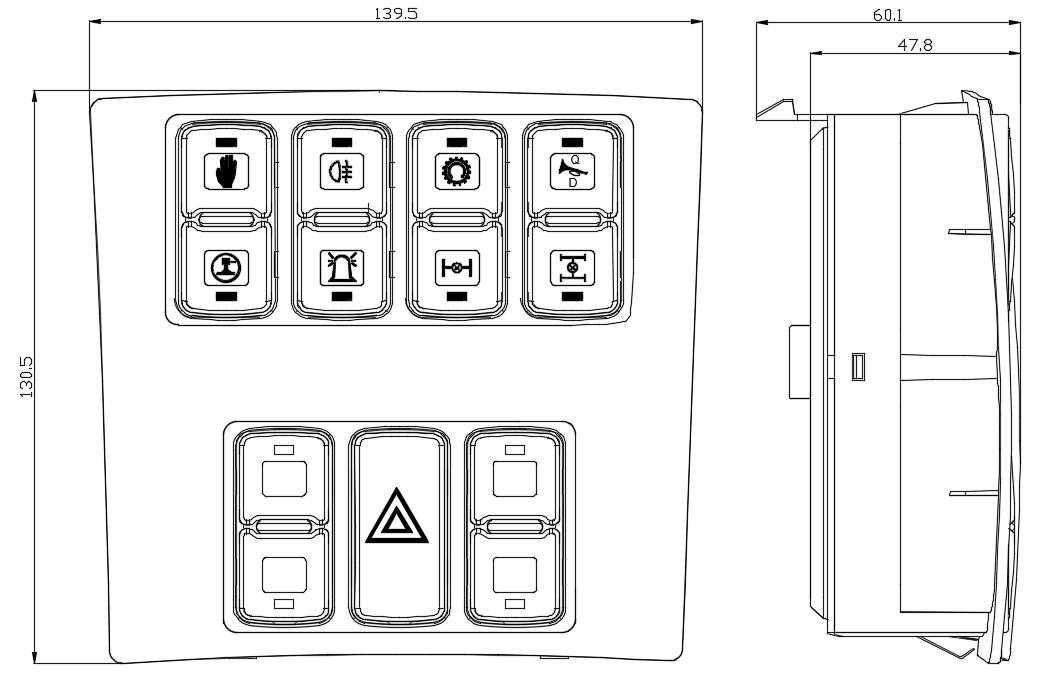 139.5

60.1

47.8

130.5

Q
D